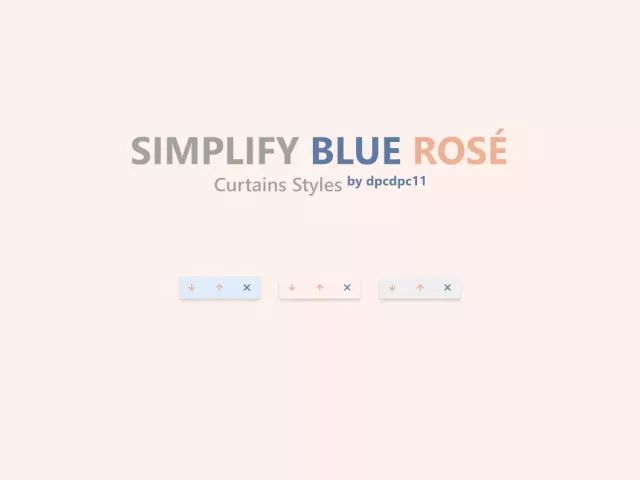 SIMPLIFY BLUE ROSÉ
Curtains Styles by dpcdpc11

↓ ↑ ✕ ↓ ↑ ✕ ↓ ↑ ✕