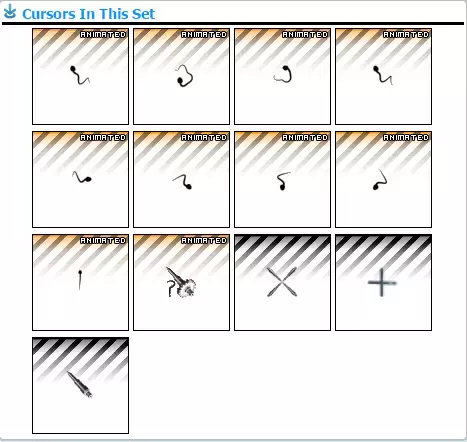 Cursors In This Set

ANIMATED ANIMATED ANIMATED ANIMATED

ANIMATED ANIMATED ANIMATED ANIMATED

ANIMATED ANIMATED